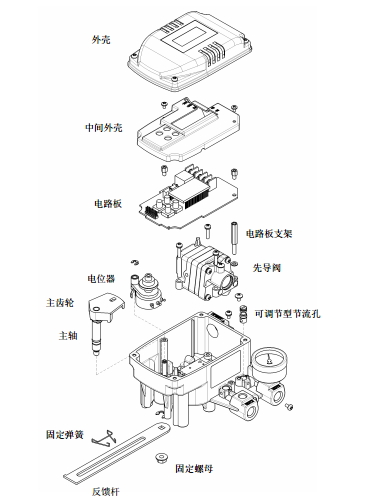 外壳

中间外壳

电路板

电路板支架

先导阀

电位器

主齿轮

可调节型节流孔

主轴

固定弹簧

固定螺母

反馈杆